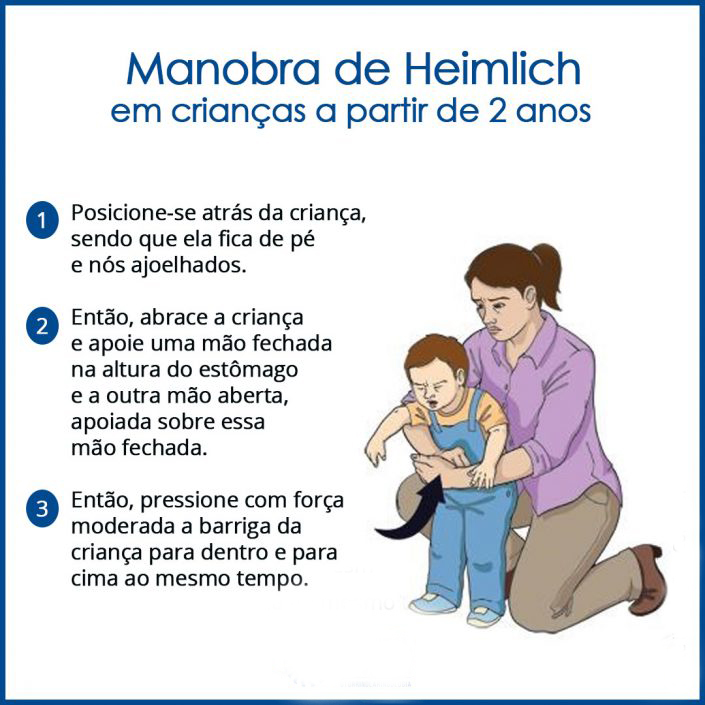 Manobra de Heimlich
em crianças a partir de 2 anos

1 Posicione-se atrás da criança, sendo que ela fica de pé e nós ajoelhados.

2 Então, abrace a criança e apoie uma mão fechada na altura do estômago e a outra mão aberta, apoiada sobre essa mão fechada.

3 Então, pressione com força moderada a barriga da criança para dentro e para cima ao mesmo tempo.