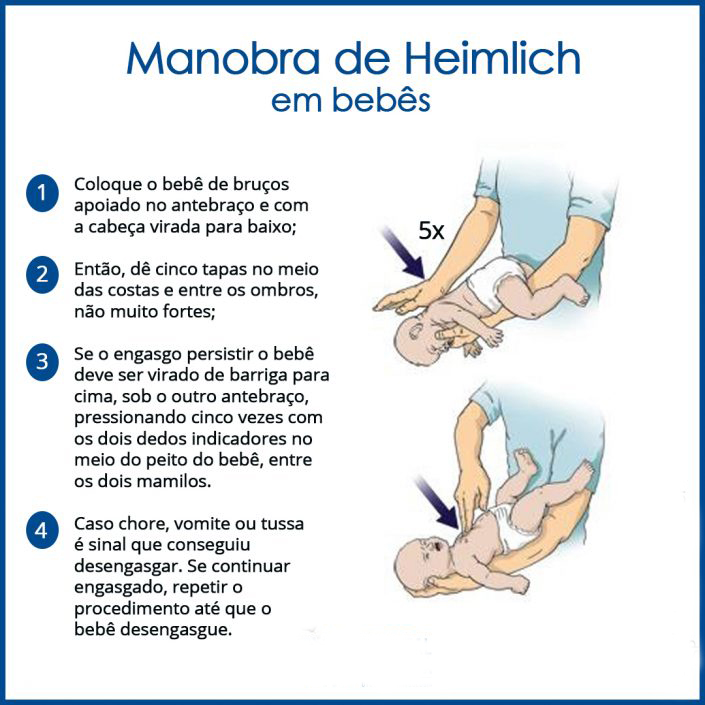 Manobra de Heimlich
em bebês

1 Coloque o bebê de bruços apoiado no antebraço e com a cabeça virada para baixo;

2 Então, dê cinco tapas no meio das costas e entre os ombros, não muito fortes;

3 Se o engasgo persistir o bebê deve ser virado de barriga para cima, sob o outro antebraço, pressionando cinco vezes com os dois dedos indicadores no meio do peito do bebê, entre os dois mamilos.

4 Caso chore, vomite ou tussa é sinal que conseguiu desengasgar. Se continuar engasgado, repetir o procedimento até que o bebê desengasgue.

5x